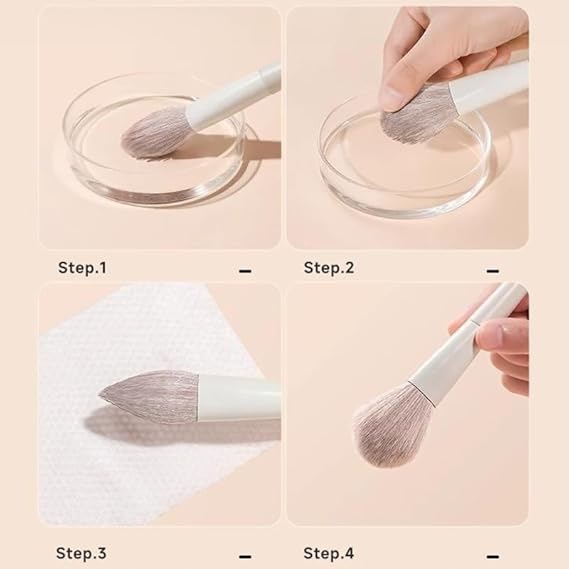 Step.1 –

Step.2 –

Step.3 –

Step.4 –