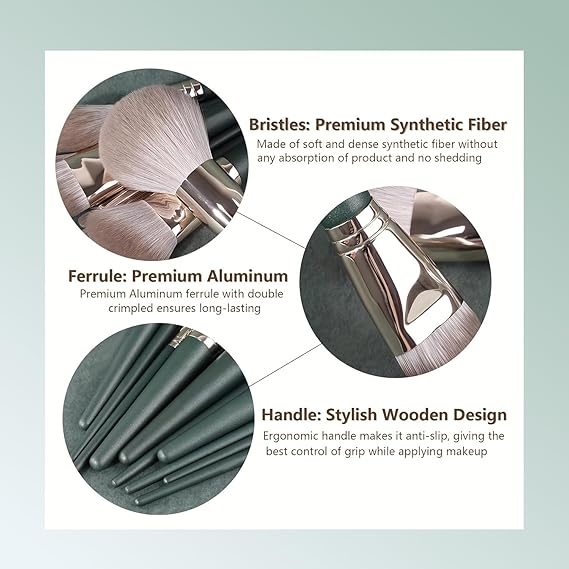 Bristles: Premium Synthetic Fiber
Made of soft and dense synthetic fiber without any absorption of product and no shedding

Ferrule: Premium Aluminum
Premium Aluminum ferrule with double crimpled ensures long-lasting

Handle: Stylish Wooden Design
Ergonomic handle makes it anti-slip, giving the best control of grip while applying makeup